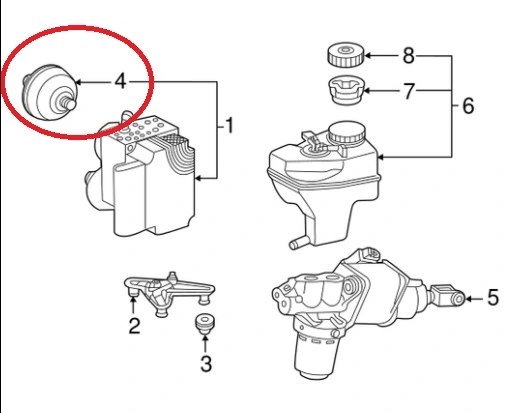 4
1
8
7
6
2
3
5