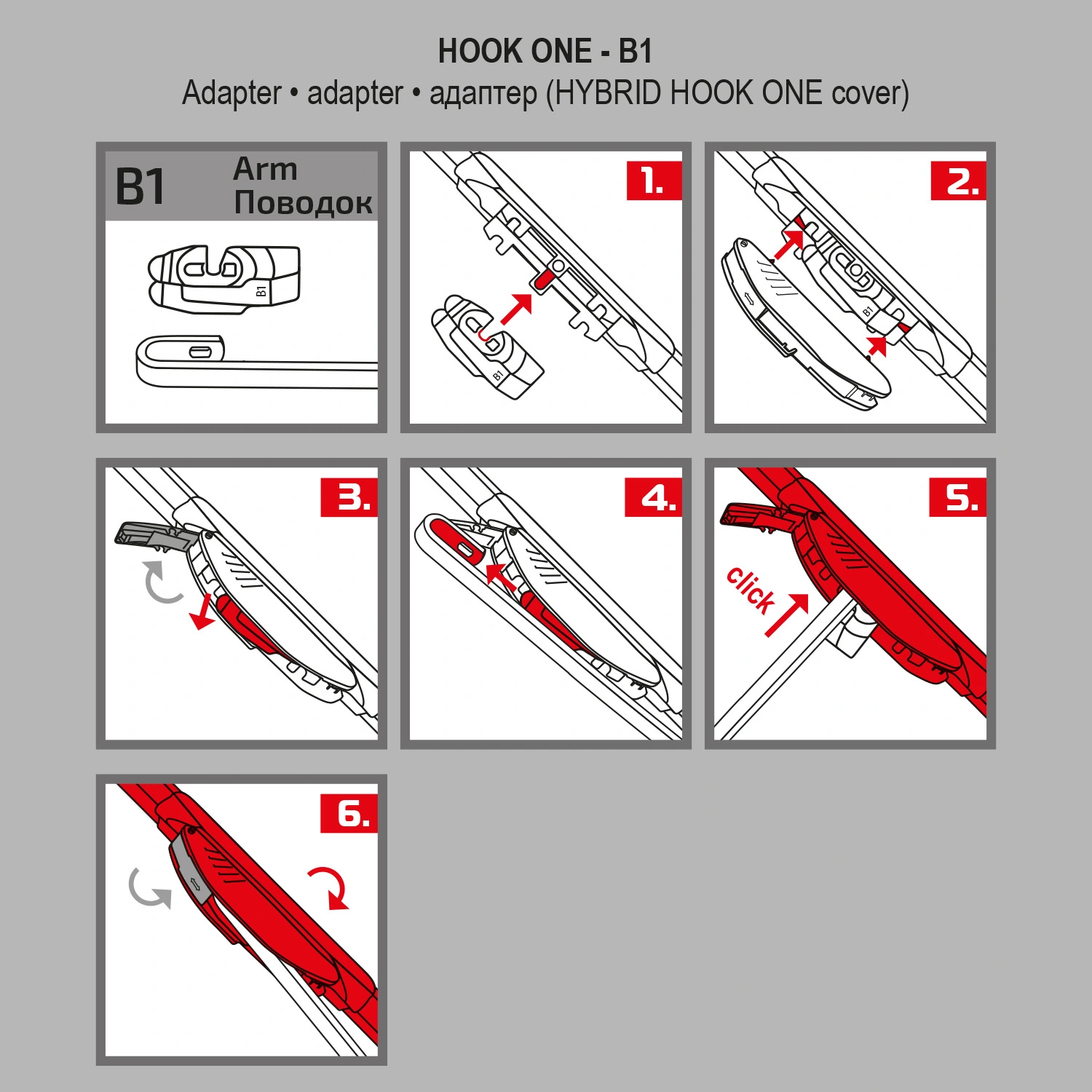 HOOK ONE - B1
Adapter • adapter • адаптер (HYBRID HOOK ONE cover)

B1 Arm Поводок

B1

1.

B1

2.

B1

3.

4.

5.

click

6.