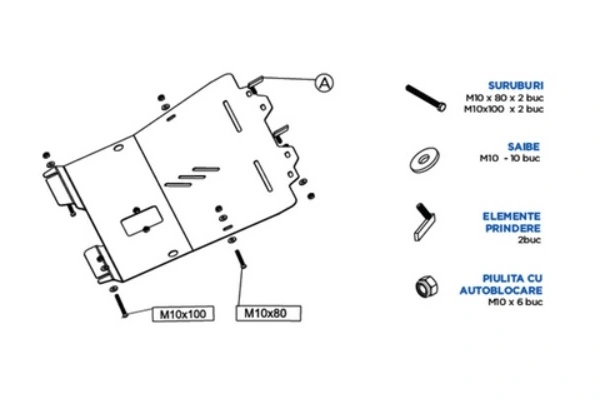 A

M10x100

M10x80

SURUBURI
M10 x 80 x 2 buc
M10x100 x 2 buc

SAIBE
M10 - 10 buc

ELEMENTE
PRINDERE
2buc

PIULITA CU
AUTOBLOCARE
M10 x 6 buc