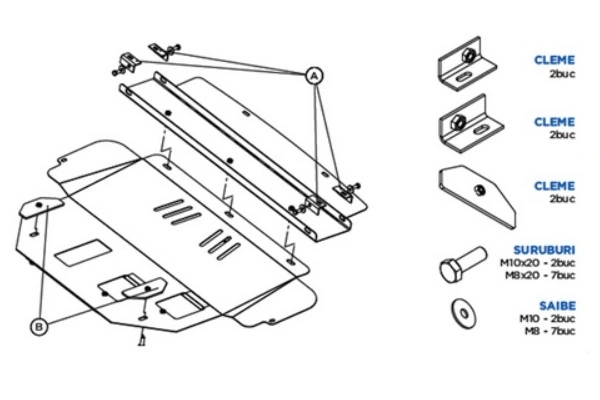 A

B

CLEME
2buc

CLEME
2buc

CLEME
2buc

SURUBURI
M10x20 - 2buc
M8x20 - 7buc

SAIBE
M10 - 2buc
M8 - 7buc