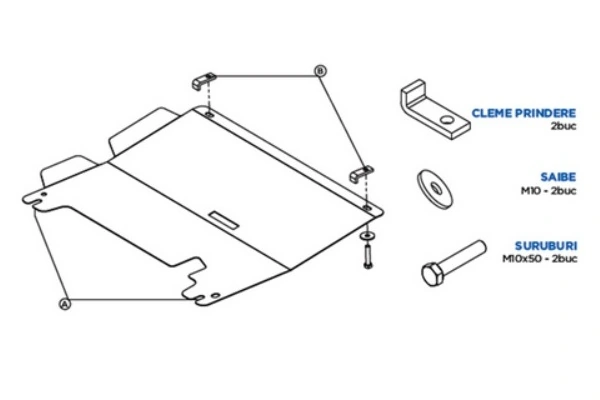 B

A

CLEME PRINDERE
2buc

SAIBE
M10 - 2buc

SURUBURI
M10x50 - 2buc