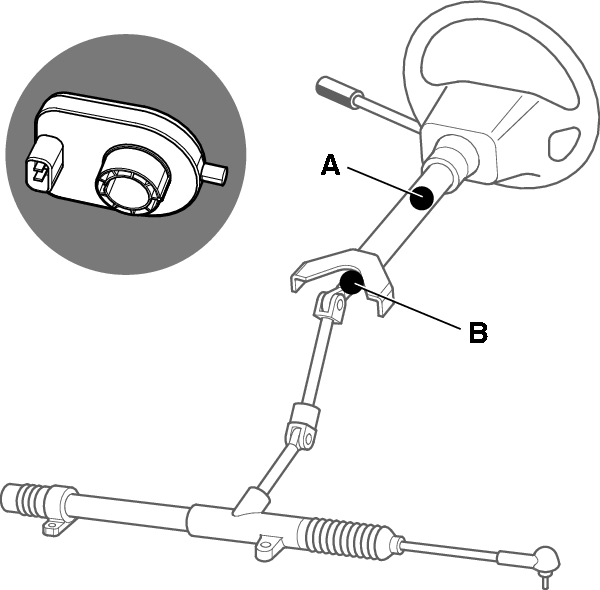 A

B