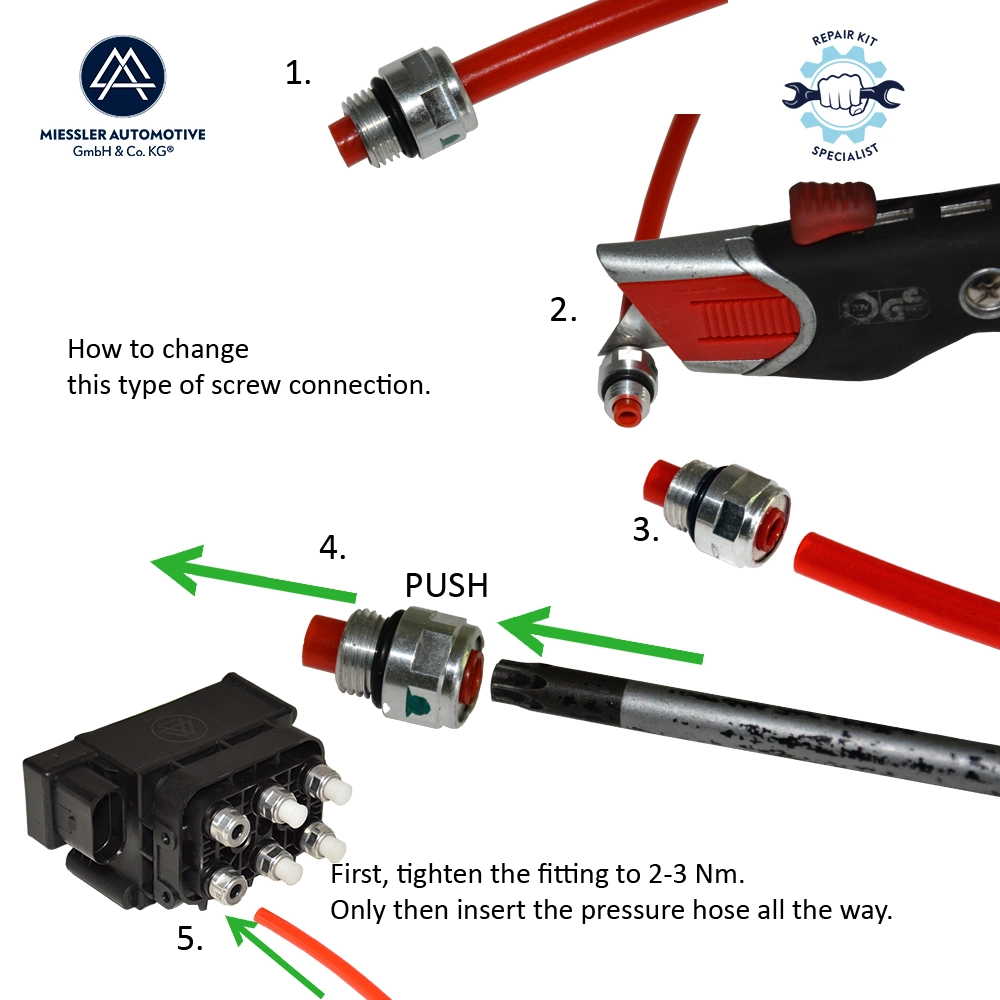 MIESSLER AUTOMOTIVE
GmbH & Co. KG®

1.

REPAIR KIT
SPECIALIST

2.

How to change
this type of screw connection.

3.

4.

PUSH

First, tighten the fitting to 2-3 Nm.
Only then insert the pressure hose all the way.

5.