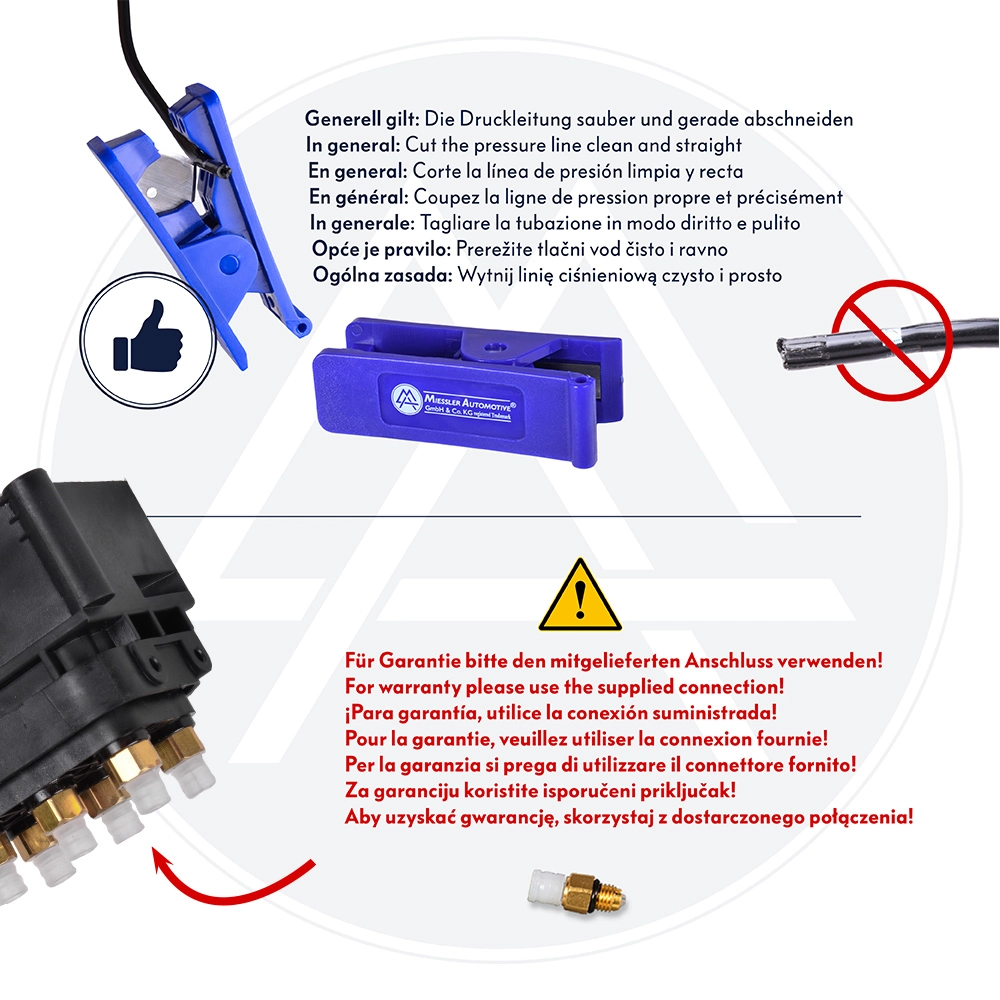 Generell gilt: Die Druckleitung sauber und gerade abschneiden
In general: Cut the pressure line clean and straight
En general: Corte la línea de presión limpia y recta
En général: Coupez la ligne de pression propre et précisément
In generale: Tagliare la tubazione in modo diritto e pulito
Opće je pravilo: Prerežite tlačni vod čisto i ravno
Ogólna zasada: Wytnij linię ciśnieniową czysto i prosto

MIESSLER AUTOMOTIVE® GmbH & Co. KG registered Trademark

Für Garantie bitte den mitgelieferten Anschluss verwenden!
For warranty please use the supplied connection!
¡Para garantía, utilice la conexión suministrada!
Pour la garantie, veuillez utiliser la connexion fournie!
Per la garanzia si prega di utilizzare il connettore fornito!
Za garanciju koristite isporučeni priključak!
Aby uzyskać gwarancję, skorzystaj z dostarczonego połączenia!