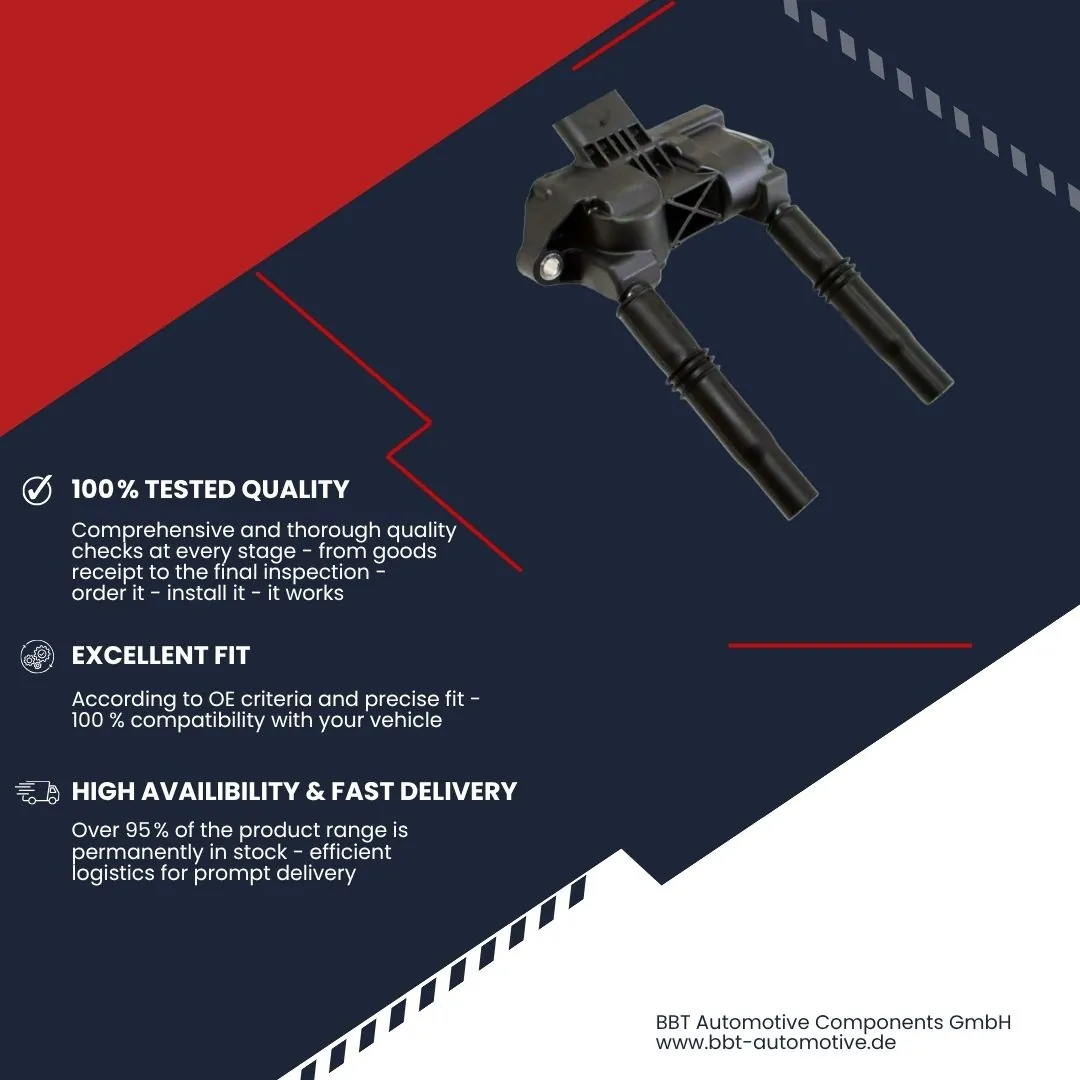 100% TESTED QUALITY

Comprehensive and thorough quality checks at every stage - from goods receipt to the final inspection - order it - install it - it works

EXCELLENT FIT

According to OE criteria and precise fit - 100 % compatibility with your vehicle

HIGH AVAILIBILITY & FAST DELIVERY

Over 95% of the product range is permanently in stock - efficient logistics for prompt delivery

BBT Automotive Components GmbH
www.bbt-automotive.de